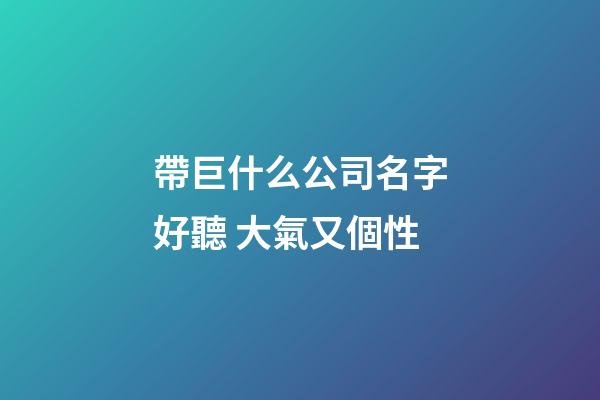 帶巨什么公司名字好聽 大氣又個性